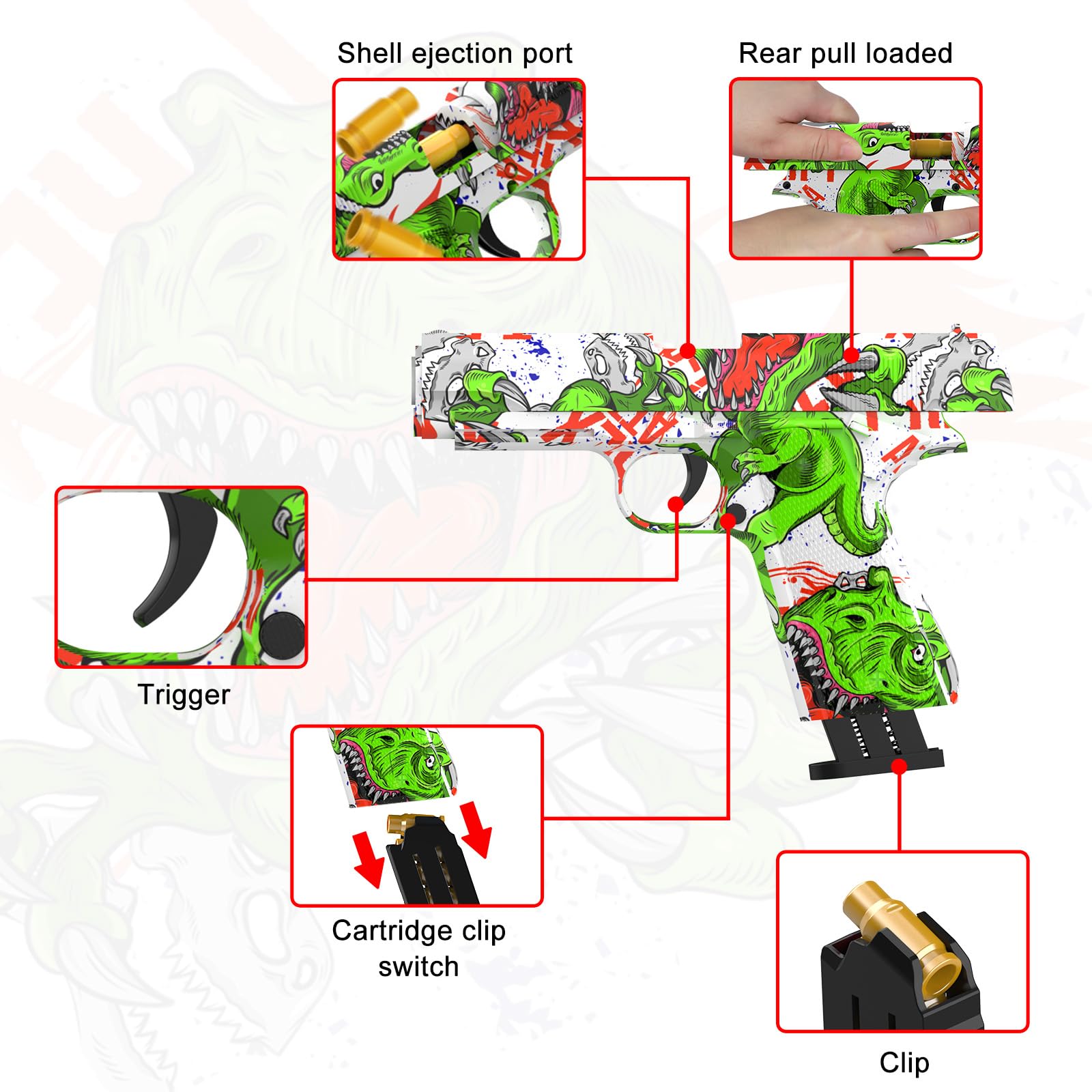 Shell ejection port

Rear pull loaded

Trigger

Cartridge clip switch

Clip